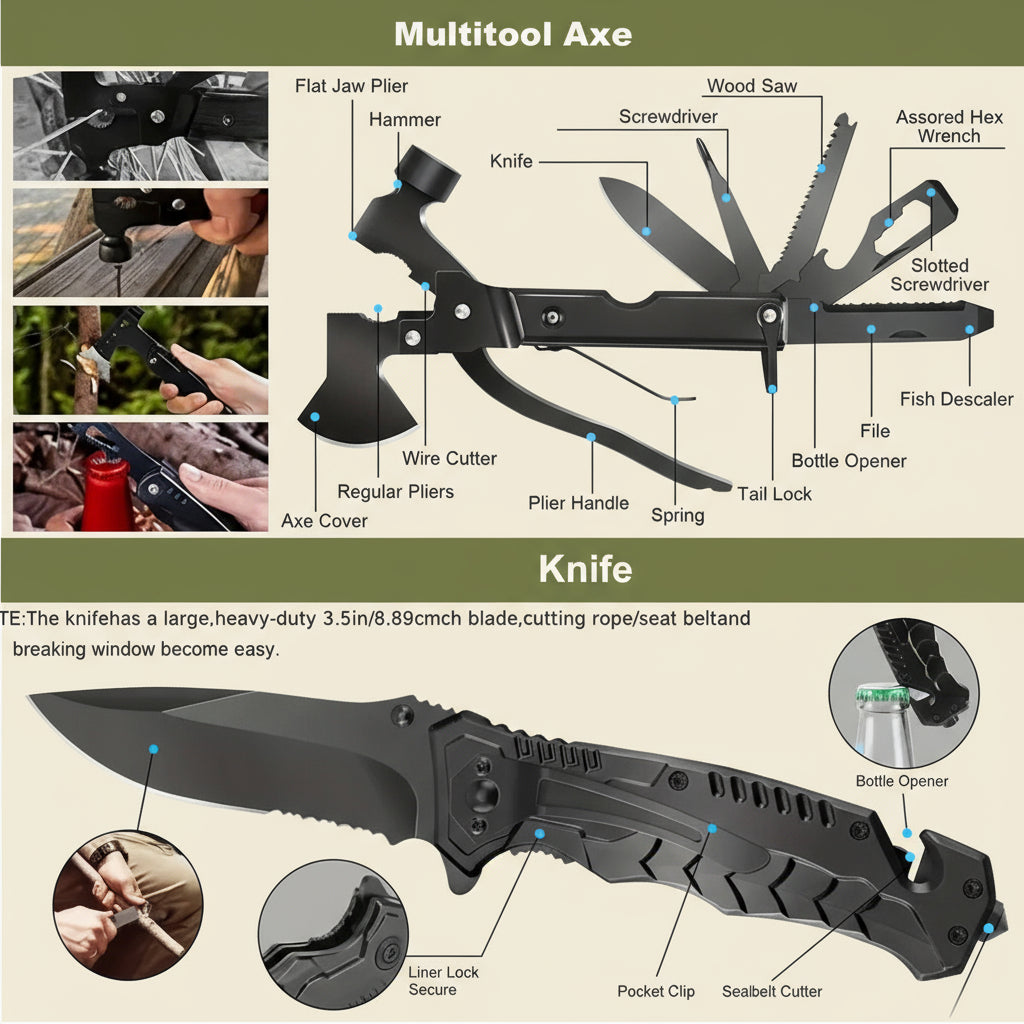 Multitool Axe

Flat Jaw Plier
Hammer
Knife
Screwdriver
Wood Saw
Assored Hex Wrench
Slotted Screwdriver
Fish Descaler
File
Bottle Opener
Tail Lock
Spring
Plier Handle
Wire Cutter
Regular Pliers
Axe Cover

Knife

TE:The knifehas a large,heavy-duty 3.5in/8.89cmch blade,cutting rope/seat beltand breaking window become easy.

Bottle Opener
Liner Lock Secure
Pocket Clip
Sealbelt Cutter