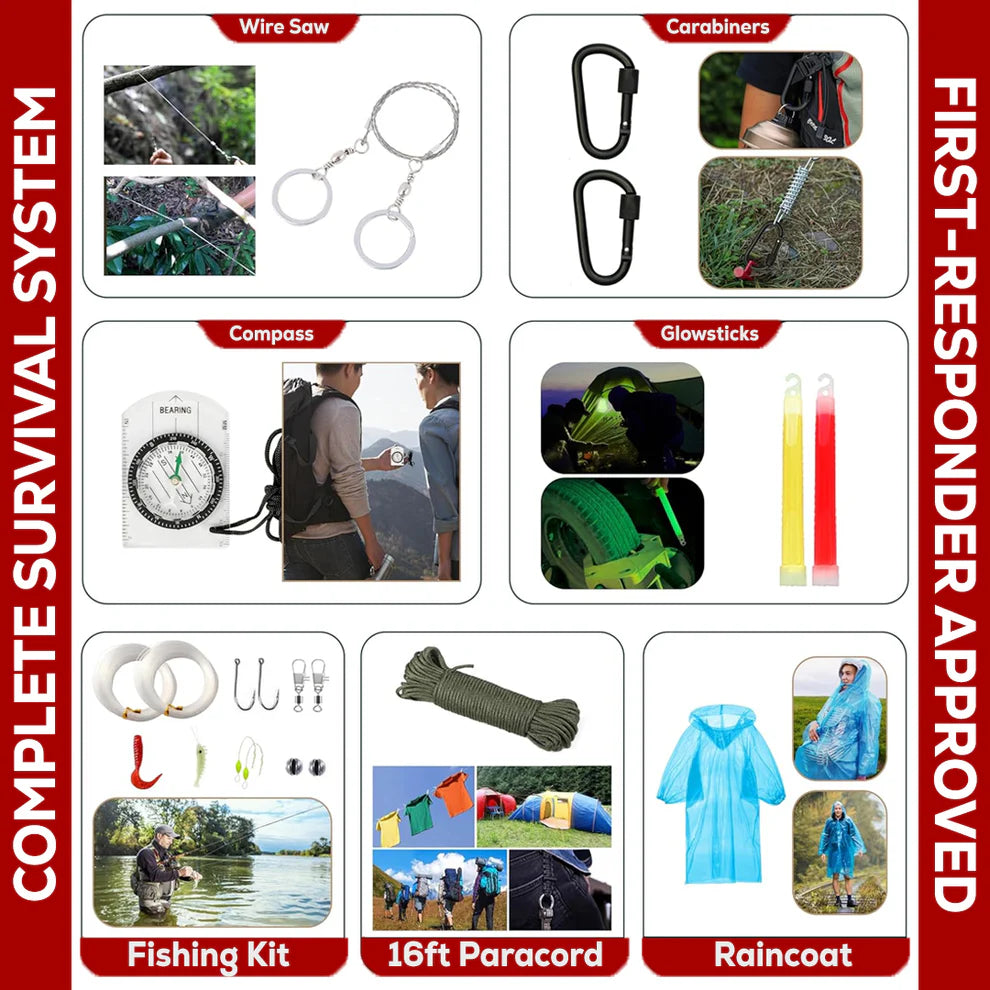 COMPLETE SURVIVAL SYSTEM

Wire Saw

Carabiners

Compass

BEARING

Glowsticks

Fishing Kit

16ft Paracord

Raincoat

FIRST-RESPONDER APPROVED